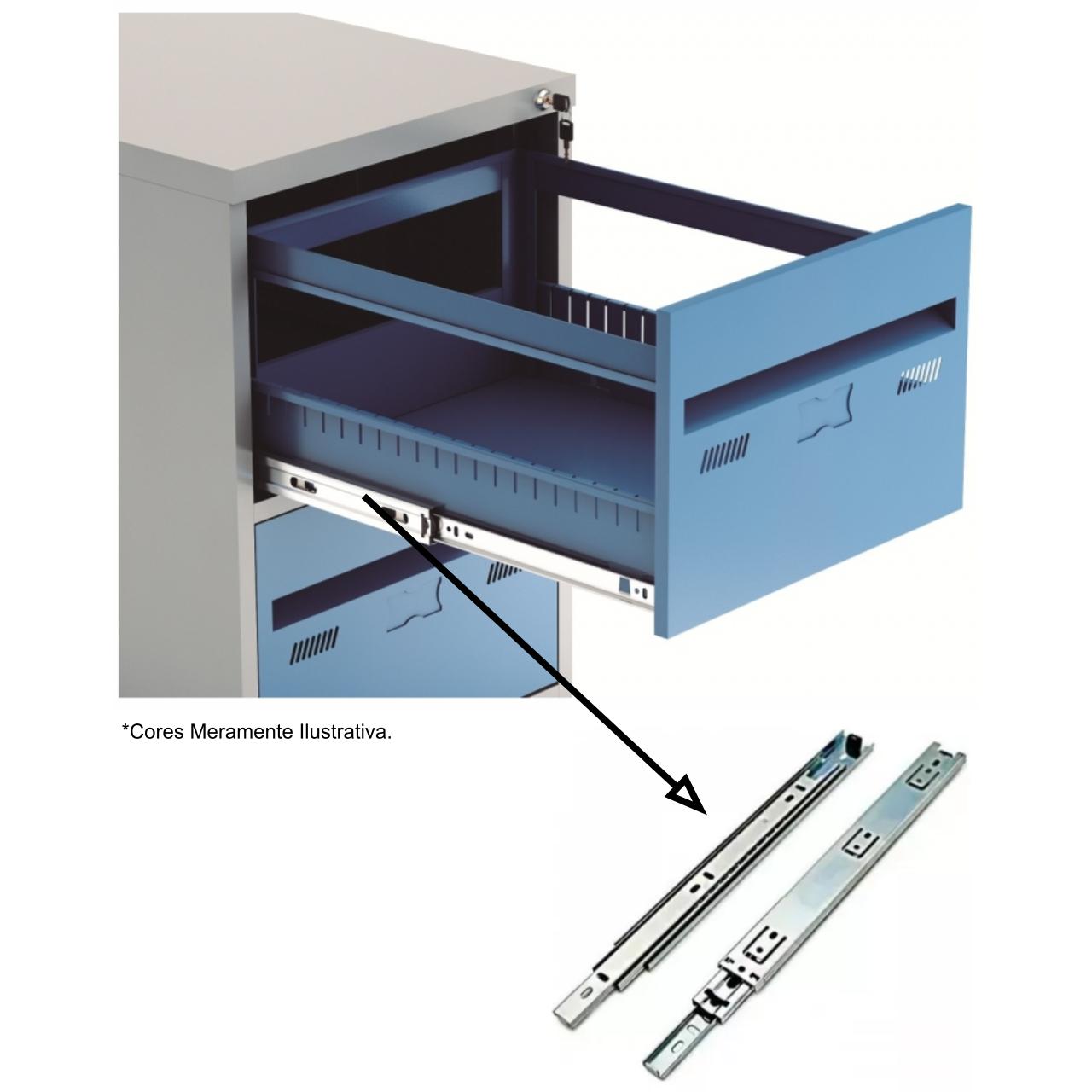 *Cores Meramente Ilustrativa.